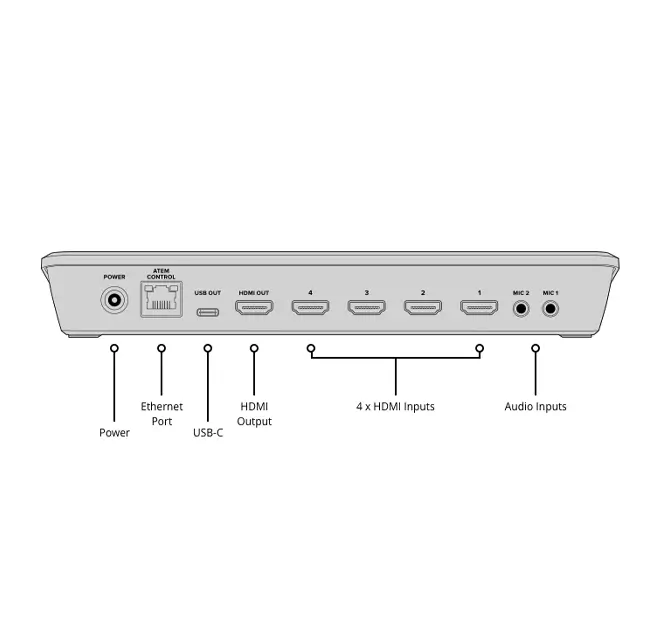 POWER

ATEM CONTROL

USB OUT

HDMI OUT

4

3

2

1

MIC 2

MIC 1

Power

Ethernet Port

USB-C

HDMI Output

4 x HDMI Inputs

Audio Inputs