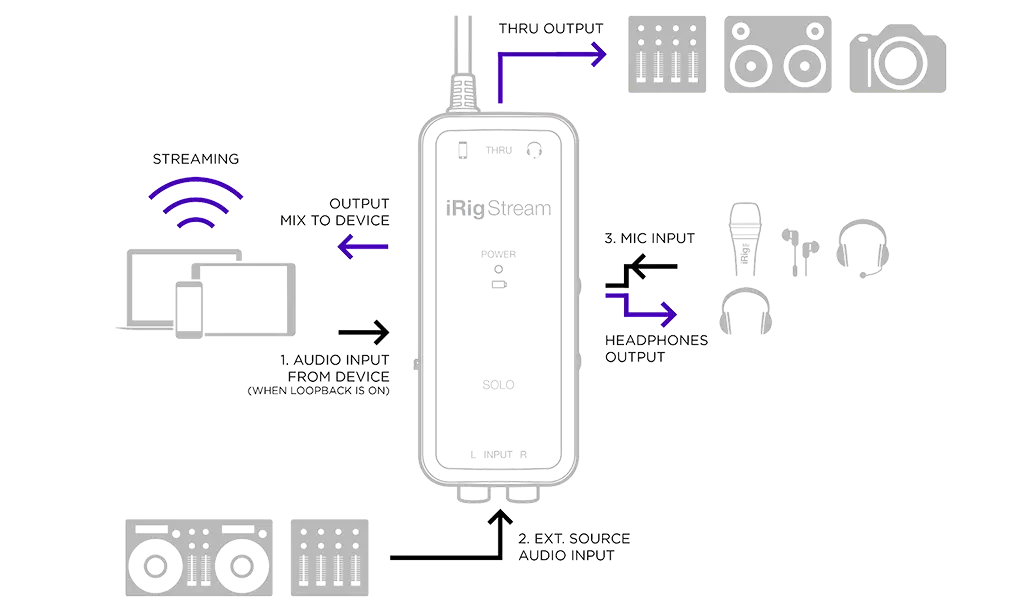 THRU OUTPUT

STREAMING

OUTPUT
MIX TO DEVICE

THRU

iRig Stream

POWER

3. MIC INPUT

iRig

HEADPHONES
OUTPUT

1. AUDIO INPUT
FROM DEVICE
(WHEN LOOPBACK IS ON)

SOLO

L INPUT R

2. EXT. SOURCE
AUDIO INPUT